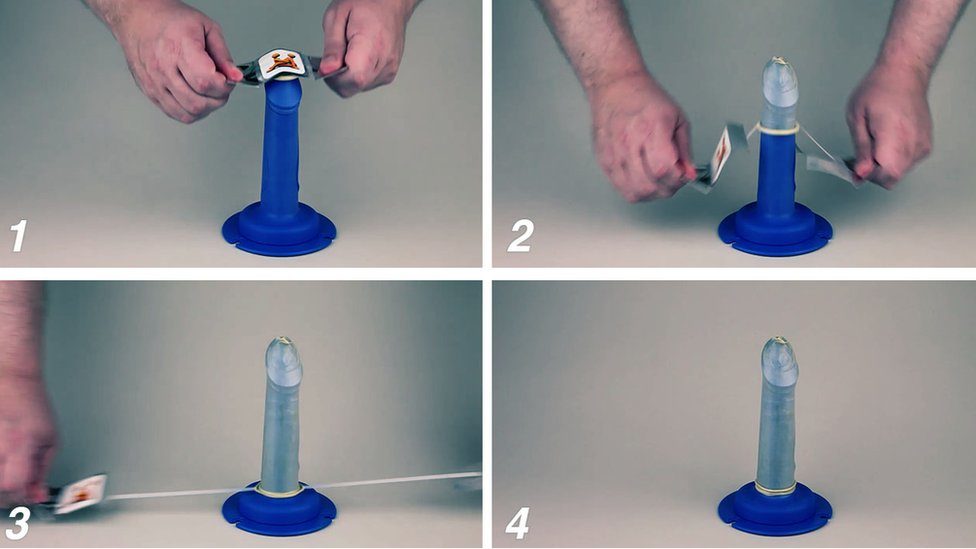 1

2

3

4