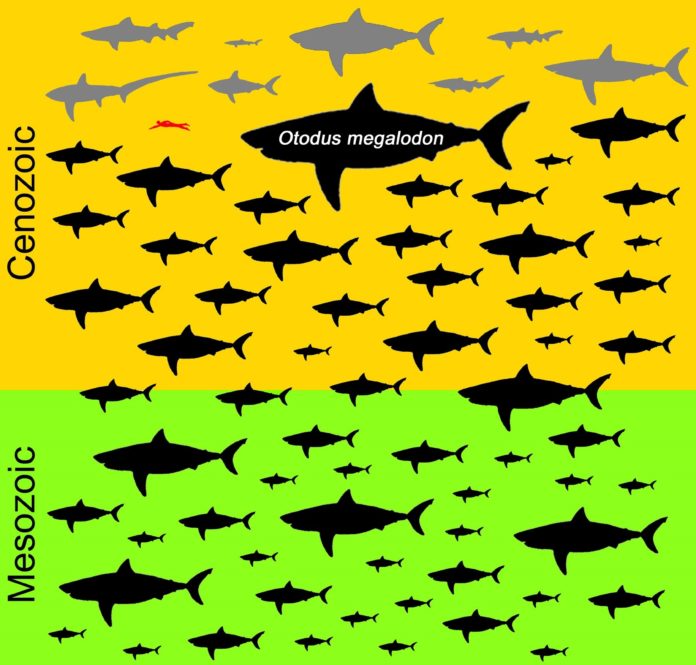 Cenozoic

Otodus megalodon

Mesozoic